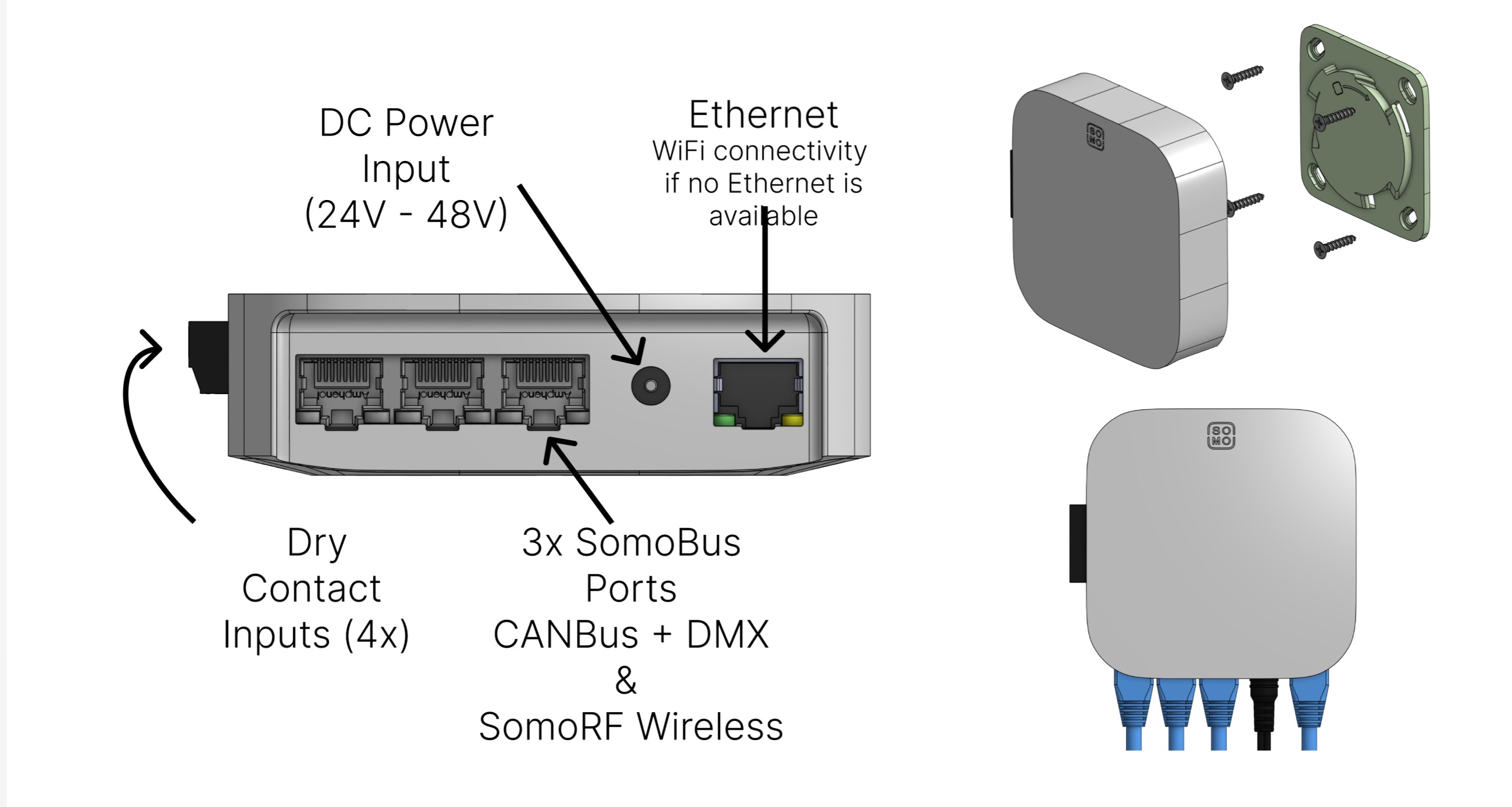 DC Power Input (24V - 48V)

Ethernet
WiFi connectivity if no Ethernet is available

Amphenol Amphenol Amphenol

Dry Contact Inputs (4x)

3x SomoBus Ports
CANBus + DMX
&
SomoRF Wireless

SO MO

SO MO